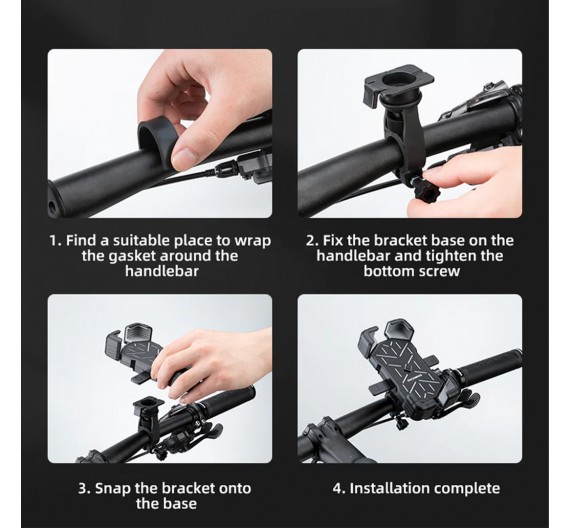 1. Find a suitable place to wrap the gasket around the handlebar

2. Fix the bracket base on the handlebar and tighten the bottom screw

3. Snap the bracket onto the base

4. Installation complete